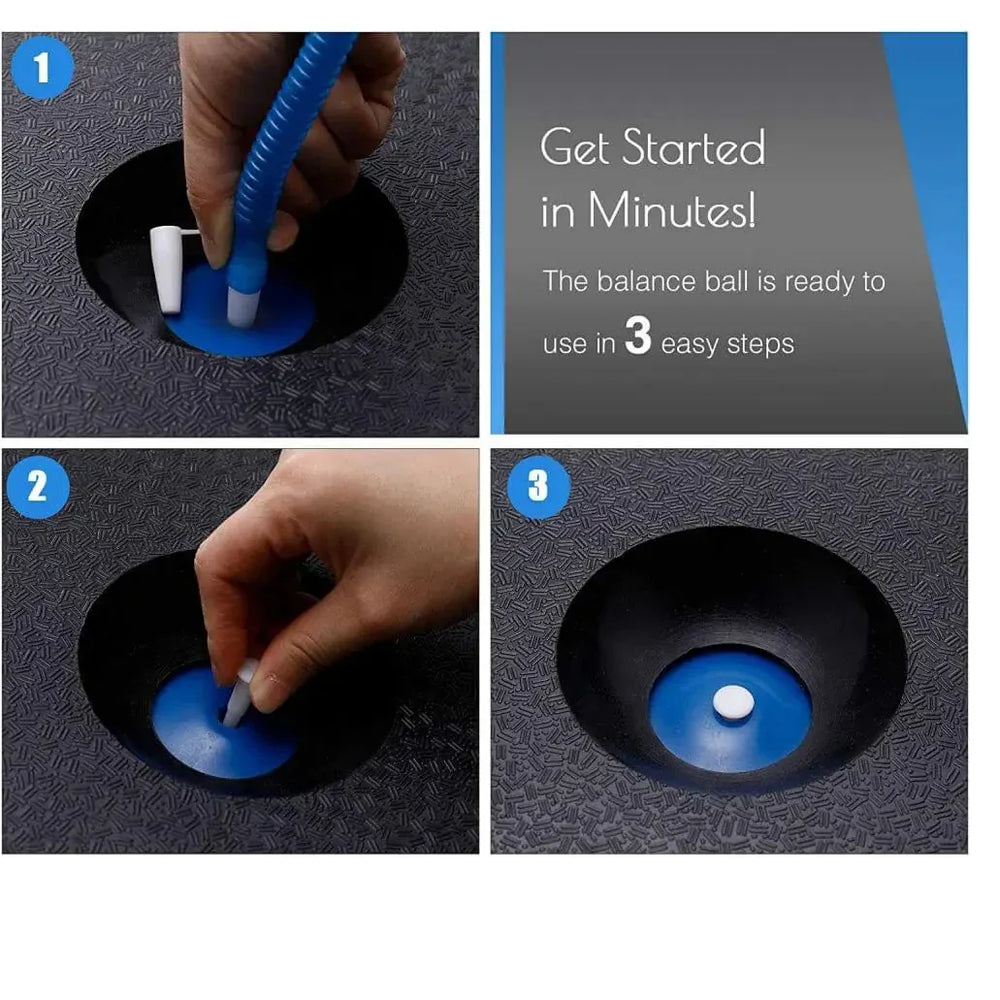 1

Get Started in Minutes!

The balance ball is ready to use in 3 easy steps

2

3